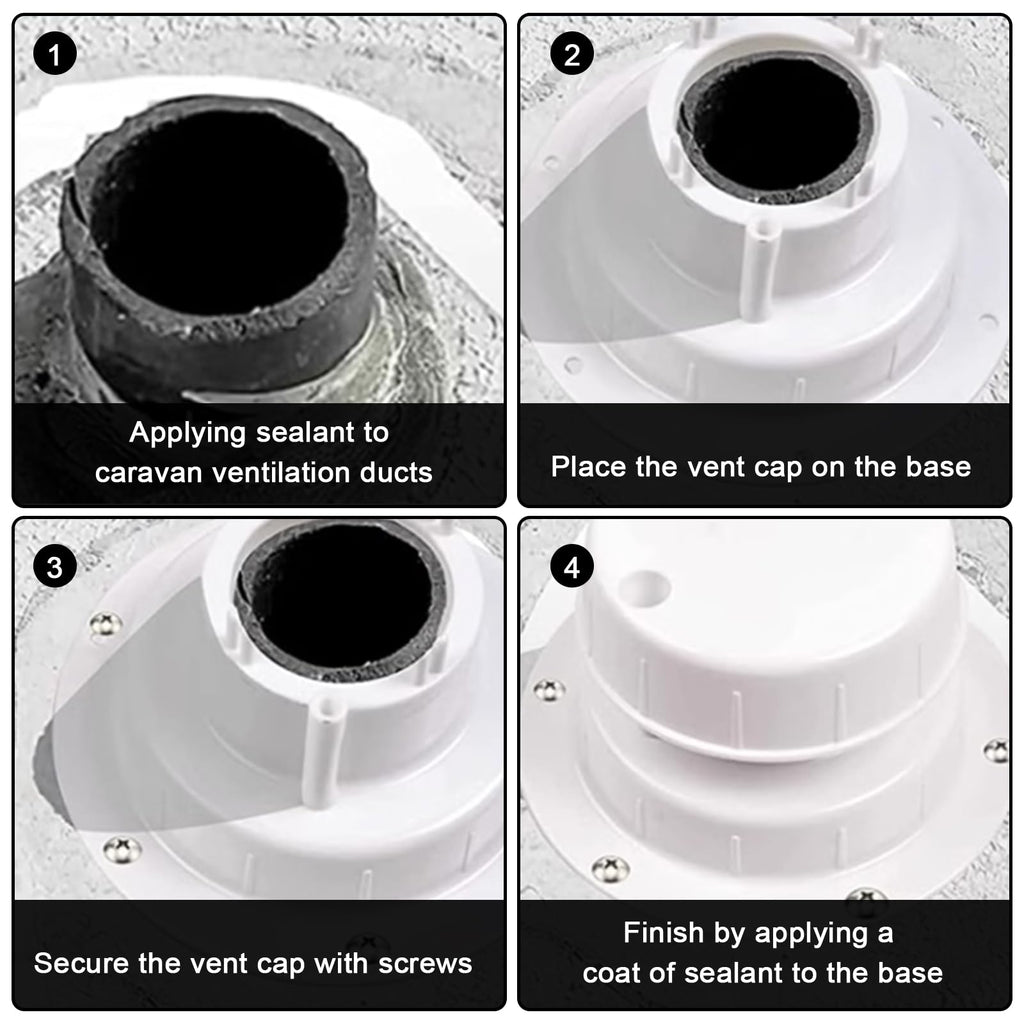 1

Applying sealant to caravan ventilation ducts

2

Place the vent cap on the base

3

Secure the vent cap with screws

4

Finish by applying a coat of sealant to the base